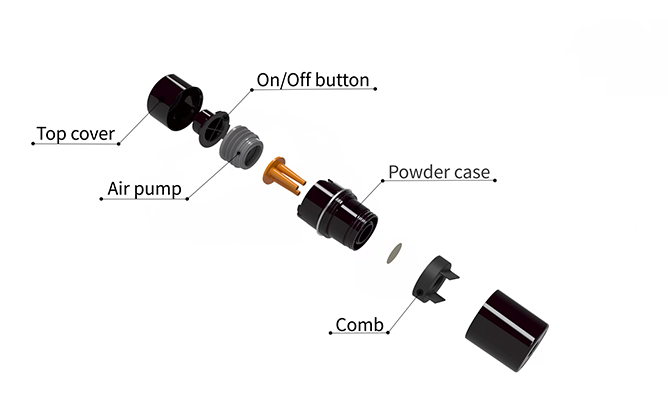 On/Off button
Top cover
Air pump
Powder case
Comb